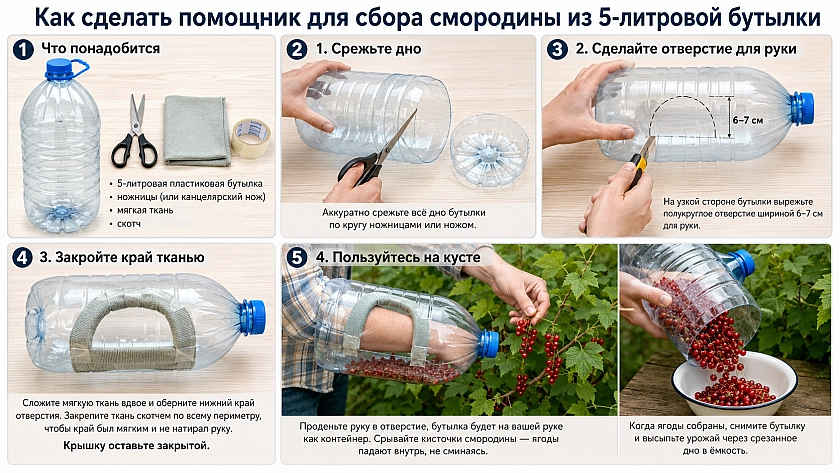 Как сделать помощник для сбора смородины из 5-литровой бутылки

1 Что понадобится

• 5-литровая пластиковая бутылка
• ножницы (или канцелярский нож)
• мягкая ткань
• скотч

2 1. Срежьте дно

Аккуратно срежьте всё дно бутылки по кругу ножницами или ножом.

3 2. Сделайте отверстие для руки

6–7 см

На узкой стороне бутылки вырежьте полукруглое отверстие шириной 6–7 см для руки.

4 3. Закройте край тканью

Сложите мягкую ткань вдвое и оберните нижний край отверстия. Закрепите ткань скотчем по всему периметру, чтобы край был мягким и не натирал руку.

Крышку оставьте закрытой.

5 4. Пользуйтесь на кусте

Проденьте руку в отверстие, бутылка будет на вашей руке как контейнер. Срывайте кисточки смородины — ягоды падают внутрь, не сминаясь.

Когда ягоды собраны, снимите бутылку и высыпьте урожай через срезанное дно в ёмкость.