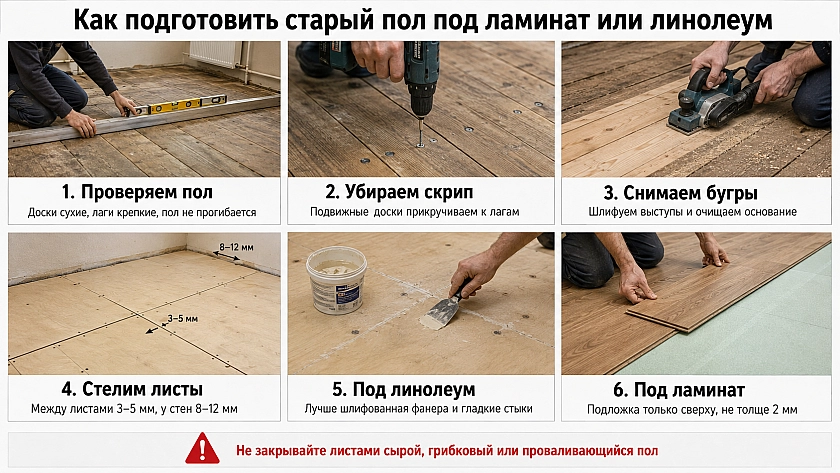 Как подготовить старый пол под ламинат или линолеум

1. Проверяем пол
Доски сухие, лаги крепкие, пол не прогибается

2. Убираем скрип
Подвижные доски прикручиваем к лагам

3. Снимаем бугры
Шлифуем выступы и очищаем основание

8–12 мм
3–5 мм

4. Стелим листы
Между листами 3–5 мм, у стен 8–12 мм

5. Под линолеум
Лучше шлифованная фанера и гладкие стыки

6. Под ламинат
Подложка только сверху, не толще 2 мм

Не закрывайте листами сырой, грибковый или проваливающийся пол